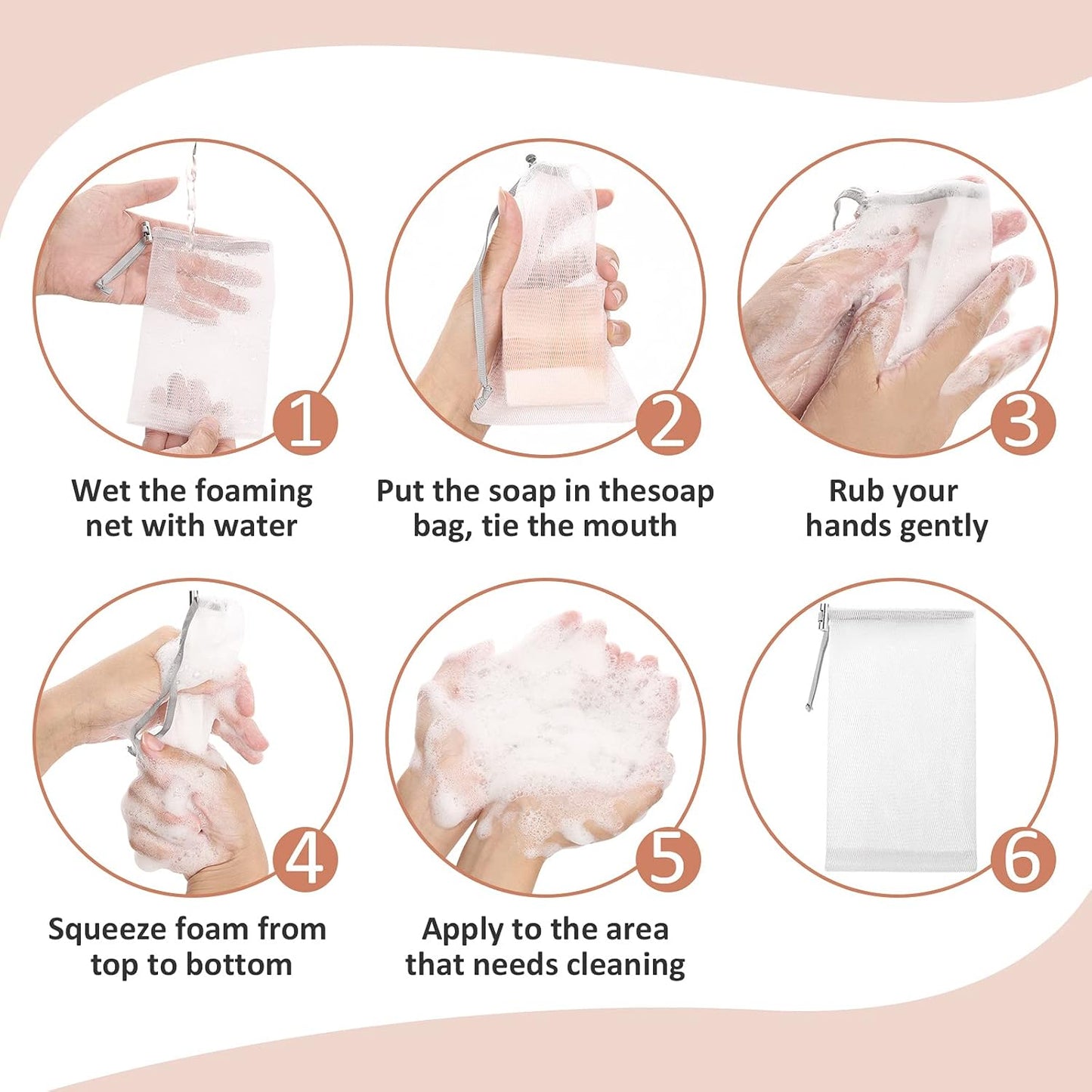 1
Wet the foaming net with water

2
Put the soap in thesoap bag, tie the mouth

3
Rub your hands gently

4
Squeeze foam from top to bottom

5
Apply to the area that needs cleaning

6