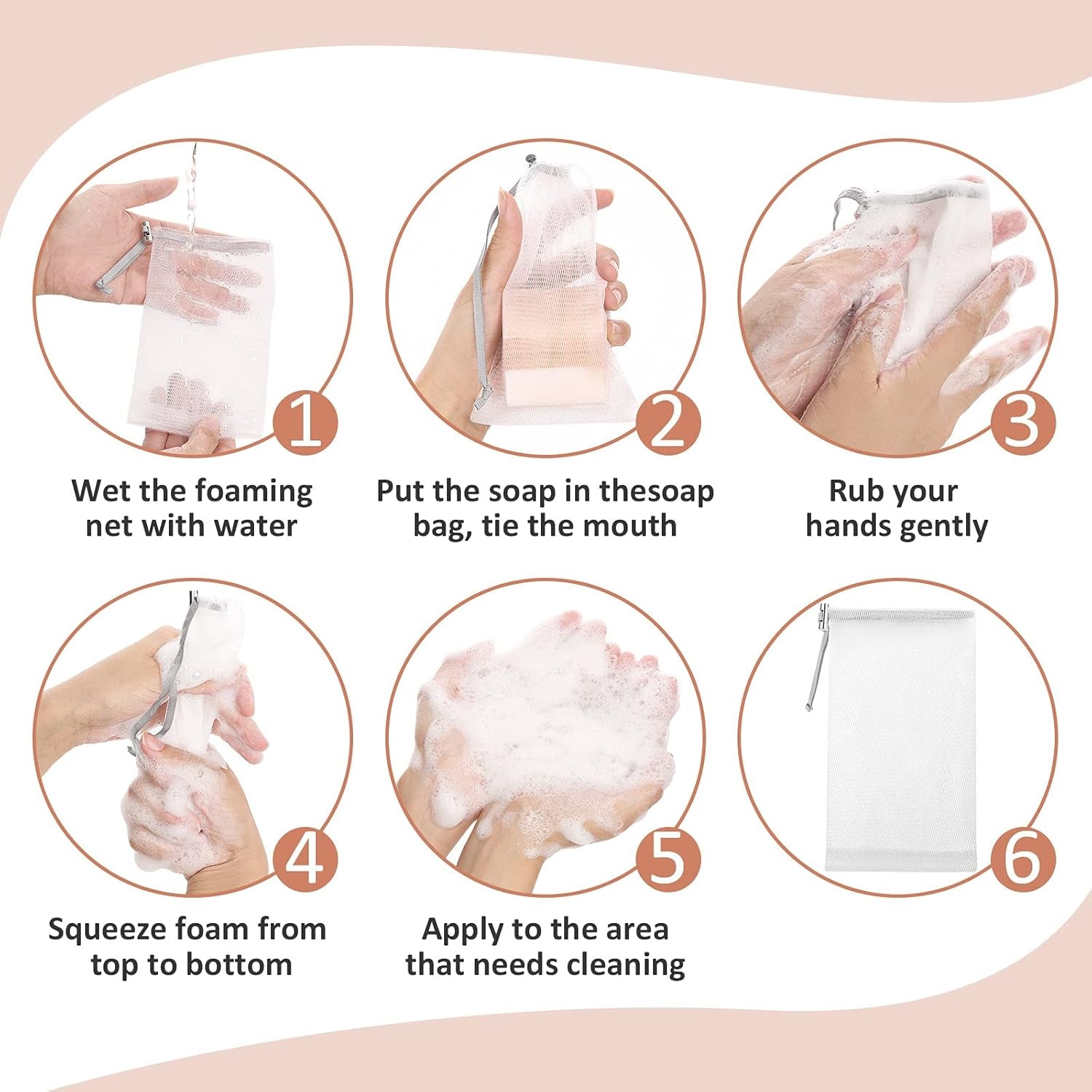 1
Wet the foaming net with water

2
Put the soap in thesoap bag, tie the mouth

3
Rub your hands gently

4
Squeeze foam from top to bottom

5
Apply to the area that needs cleaning

6