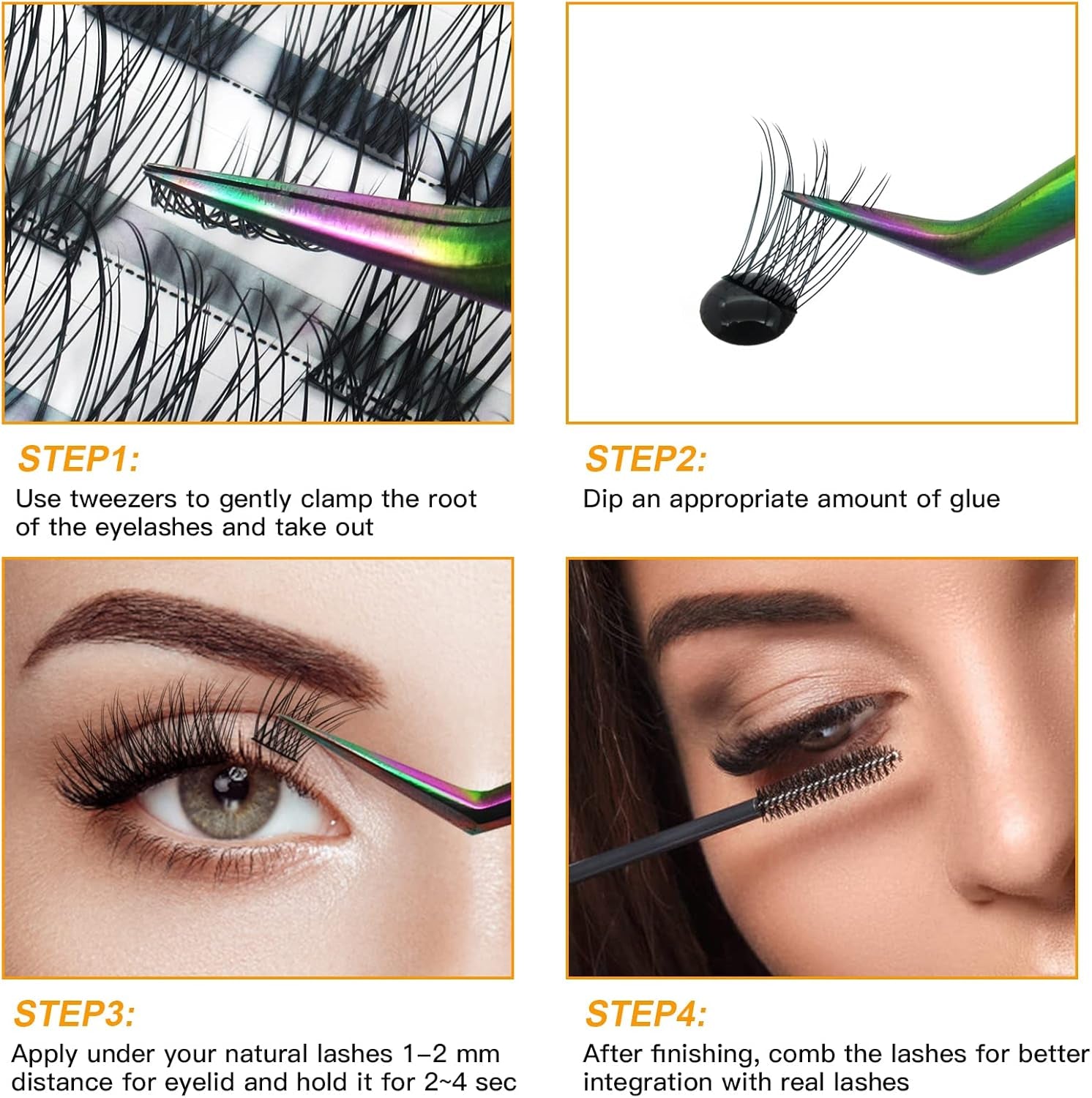 STEP1:
Use tweezers to gently clamp the root of the eyelashes and take out

STEP2:
Dip an appropriate amount of glue

STEP3:
Apply under your natural lashes 1–2 mm distance for eyelid and hold it for 2~4 sec

STEP4:
After finishing, comb the lashes for better integration with real lashes