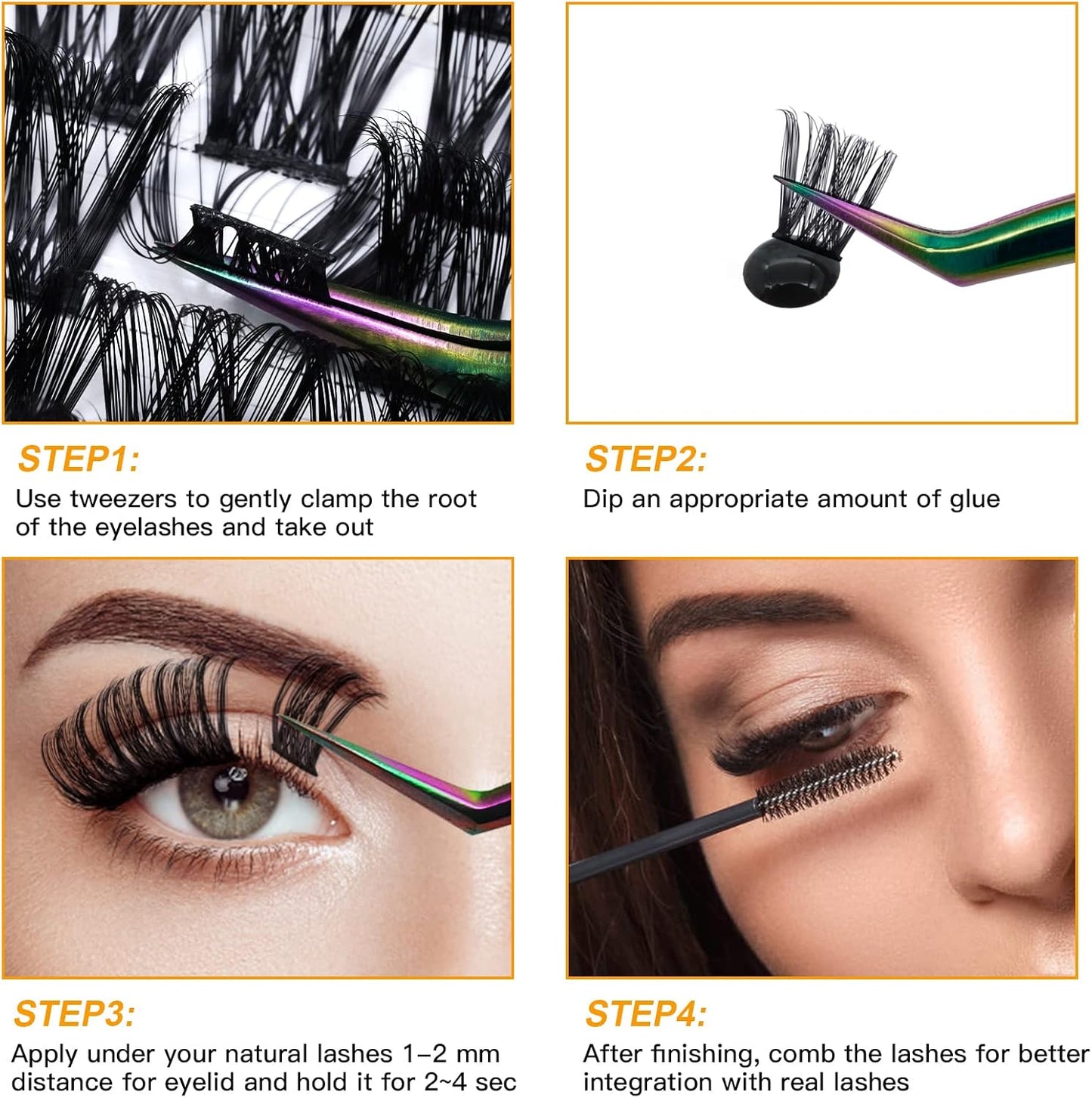 STEP1:
Use tweezers to gently clamp the root of the eyelashes and take out

STEP2:
Dip an appropriate amount of glue

STEP3:
Apply under your natural lashes 1–2 mm distance for eyelid and hold it for 2~4 sec

STEP4:
After finishing, comb the lashes for better integration with real lashes