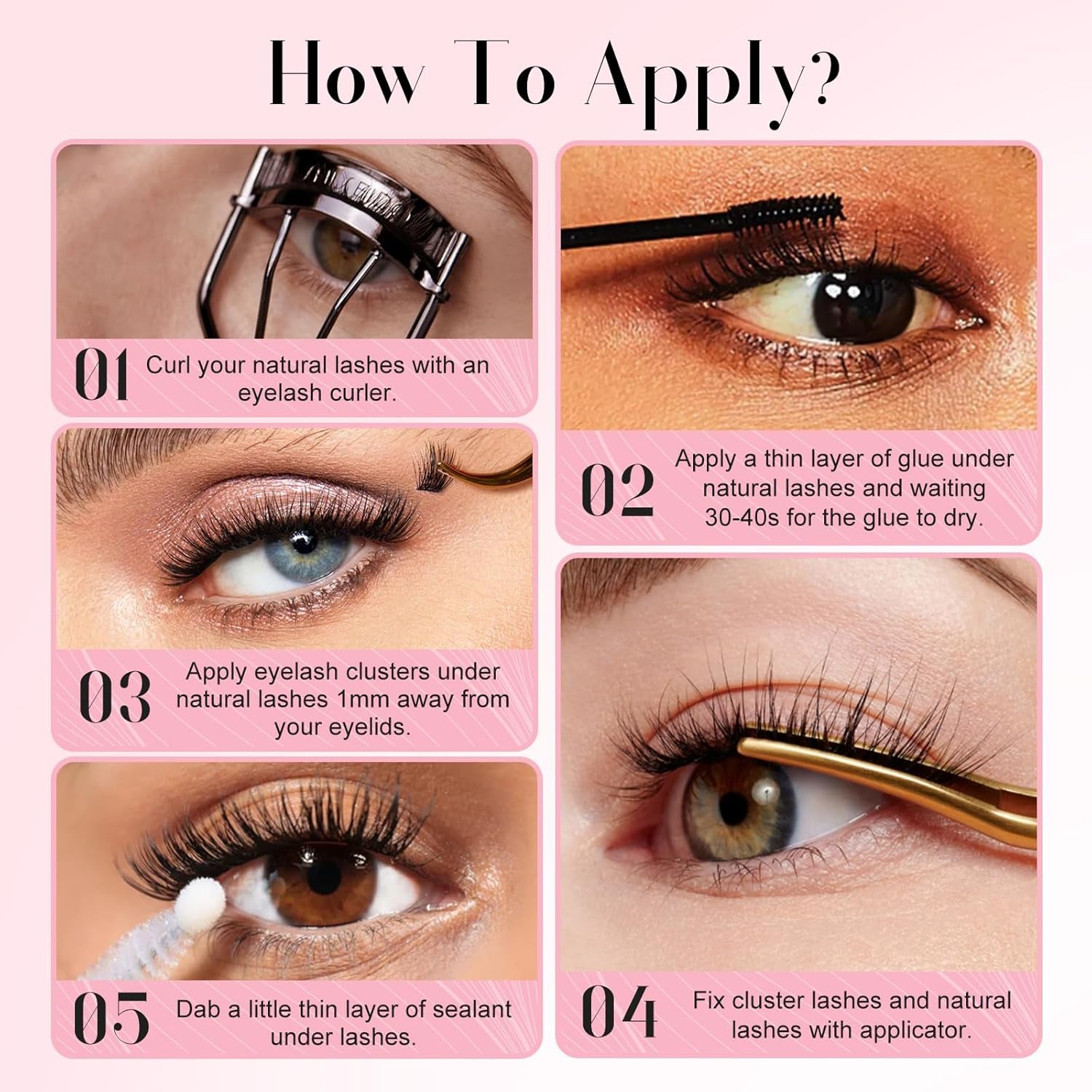 How To Apply?

01 Curl your natural lashes with an eyelash curler.

02 Apply a thin layer of glue under natural lashes and waiting 30-40s for the glue to dry.

03 Apply eyelash clusters under natural lashes 1mm away from your eyelids.

04 Fix cluster lashes and natural lashes with applicator.

05 Dab a little thin layer of sealant under lashes.