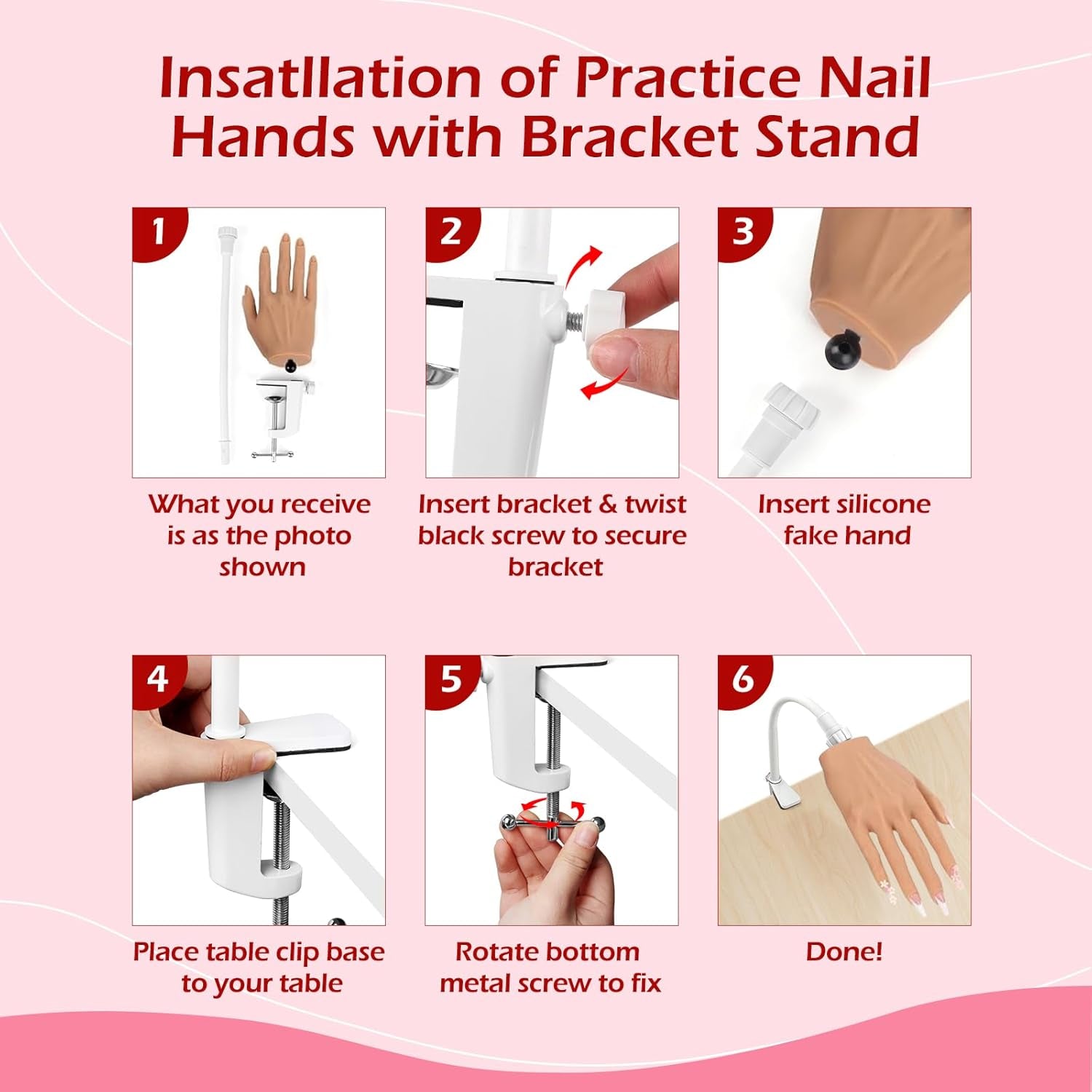 Insatllation of Practice Nail Hands with Bracket Stand

1

What you receive is as the photo shown

2

Insert bracket & twist black screw to secure bracket

3

Insert silicone fake hand

4

Place table clip base to your table

5

Rotate bottom metal screw to fix

6

Done!