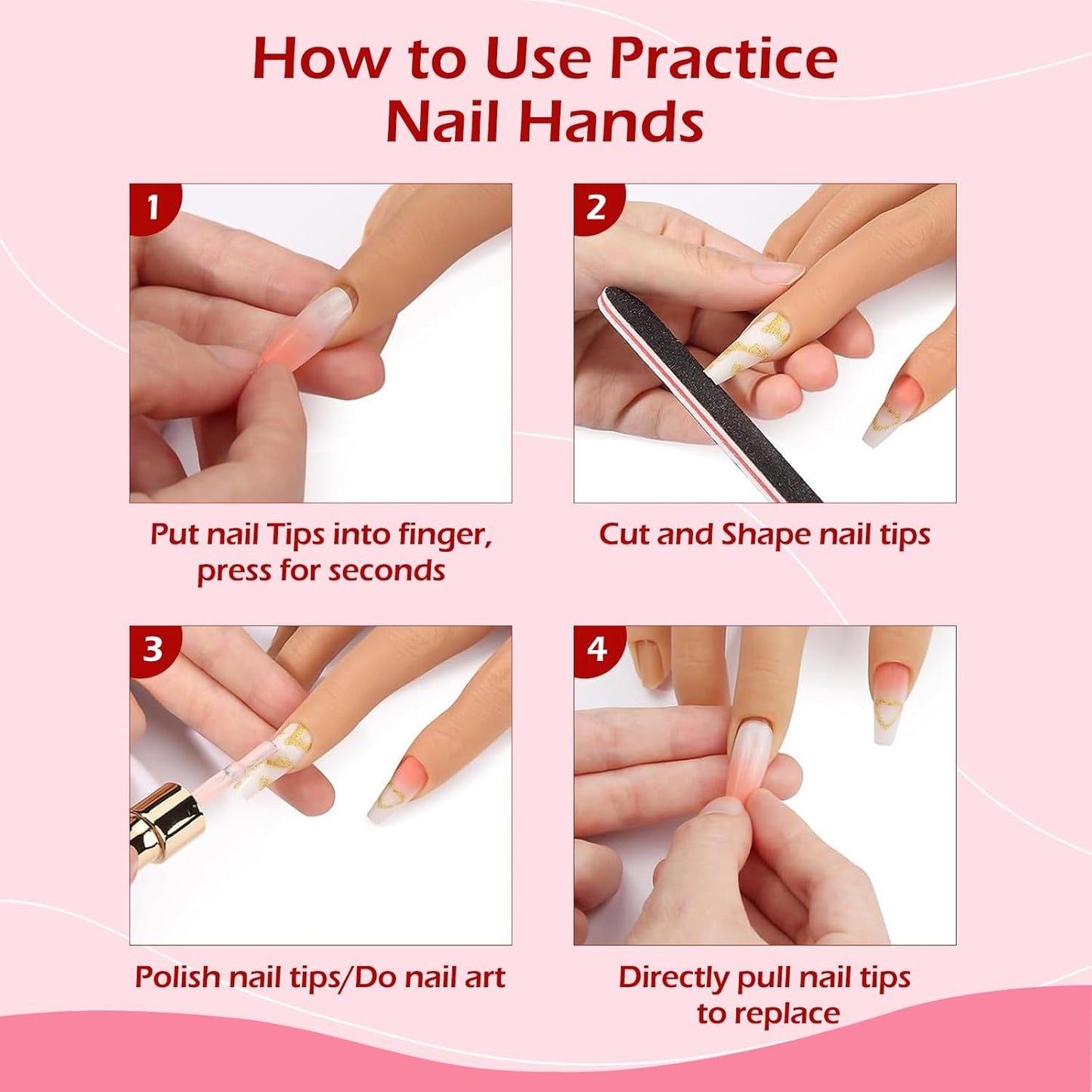 How to Use Practice Nail Hands

1

Put nail Tips into finger, press for seconds

2

Cut and Shape nail tips

3

Polish nail tips/Do nail art

4

Directly pull nail tips to replace