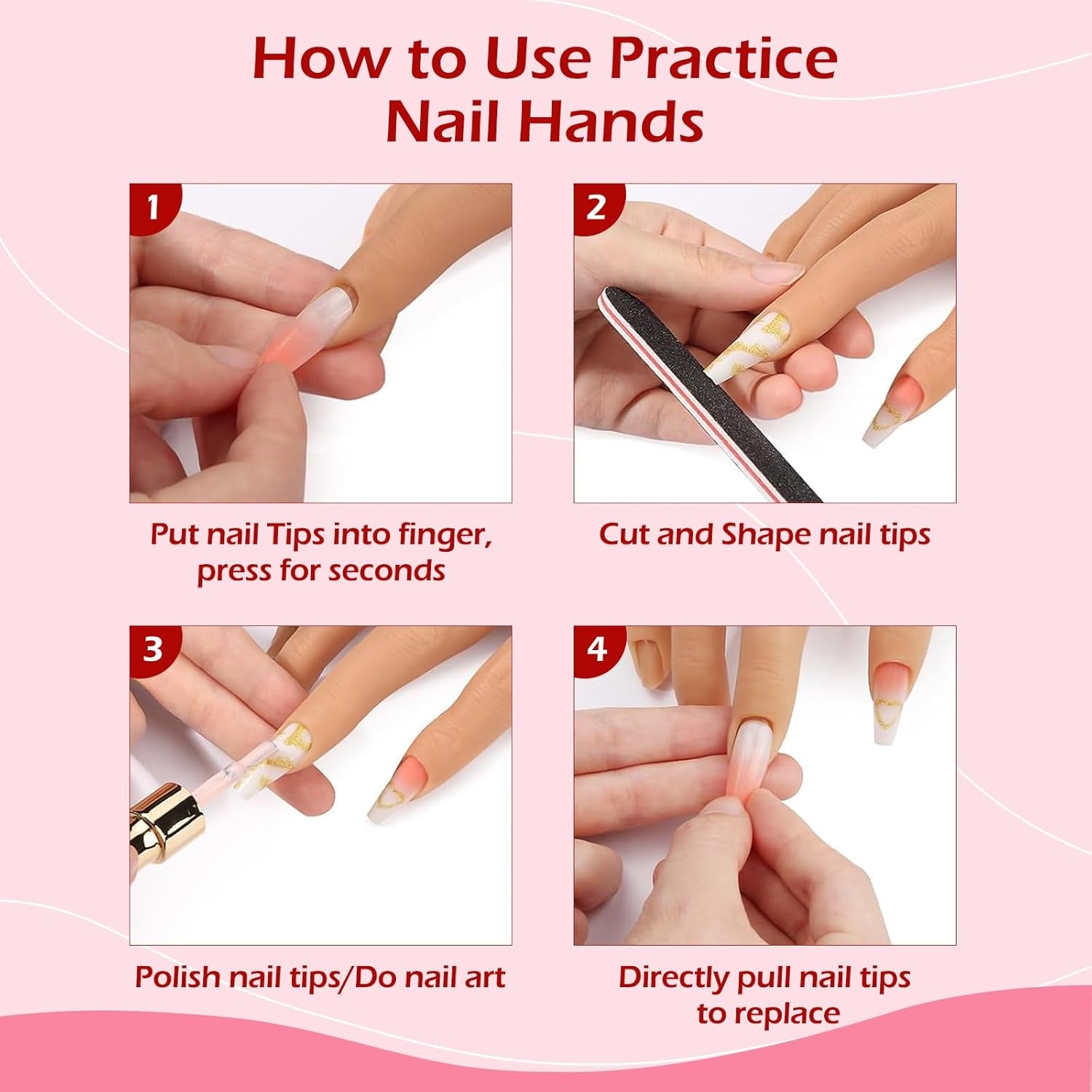 How to Use Practice Nail Hands

1

Put nail Tips into finger, press for seconds

2

Cut and Shape nail tips

3

Polish nail tips/Do nail art

4

Directly pull nail tips to replace