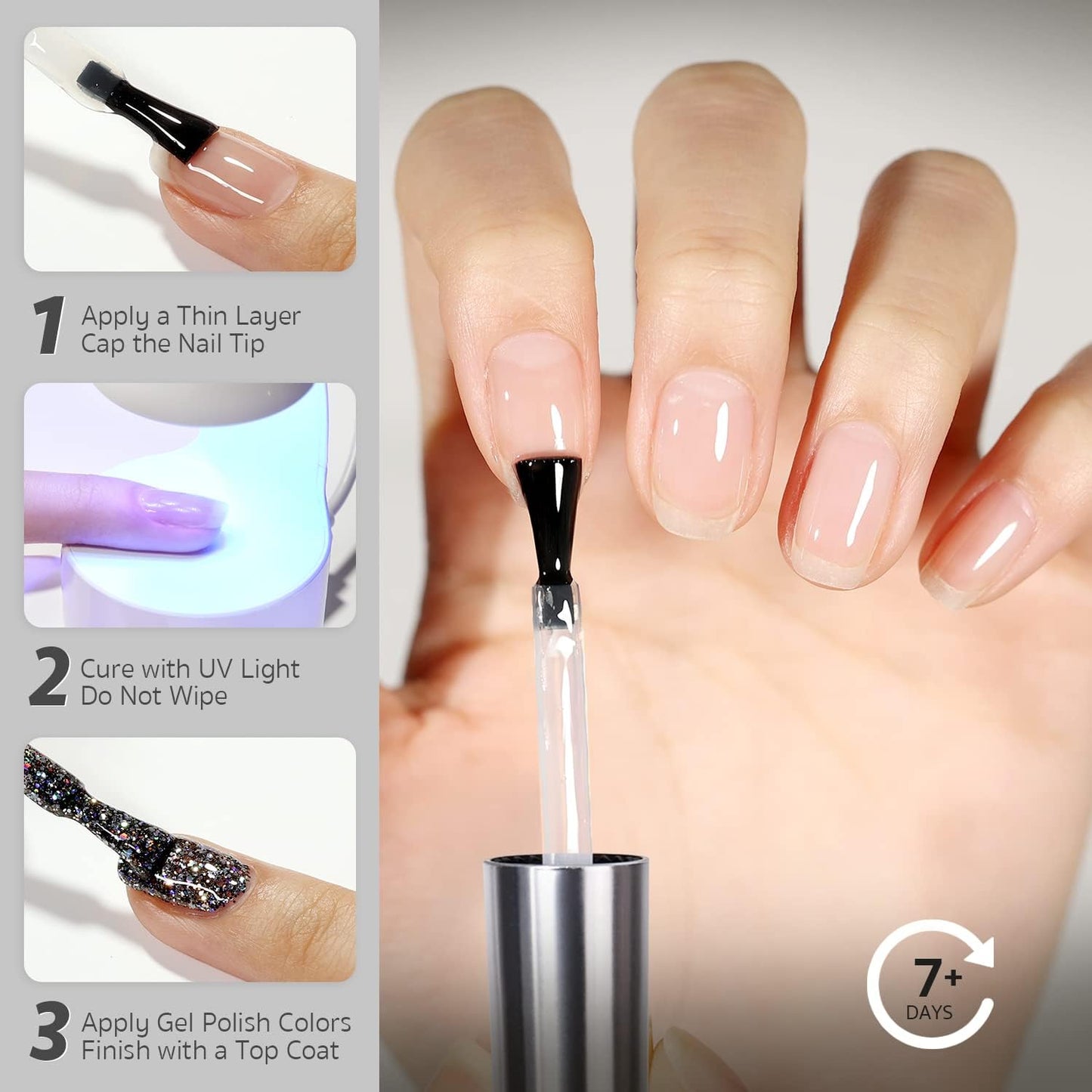 1 Apply a Thin Layer
Cap the Nail Tip

2 Cure with UV Light
Do Not Wipe

3 Apply Gel Polish Colors
Finish with a Top Coat

7+
DAYS