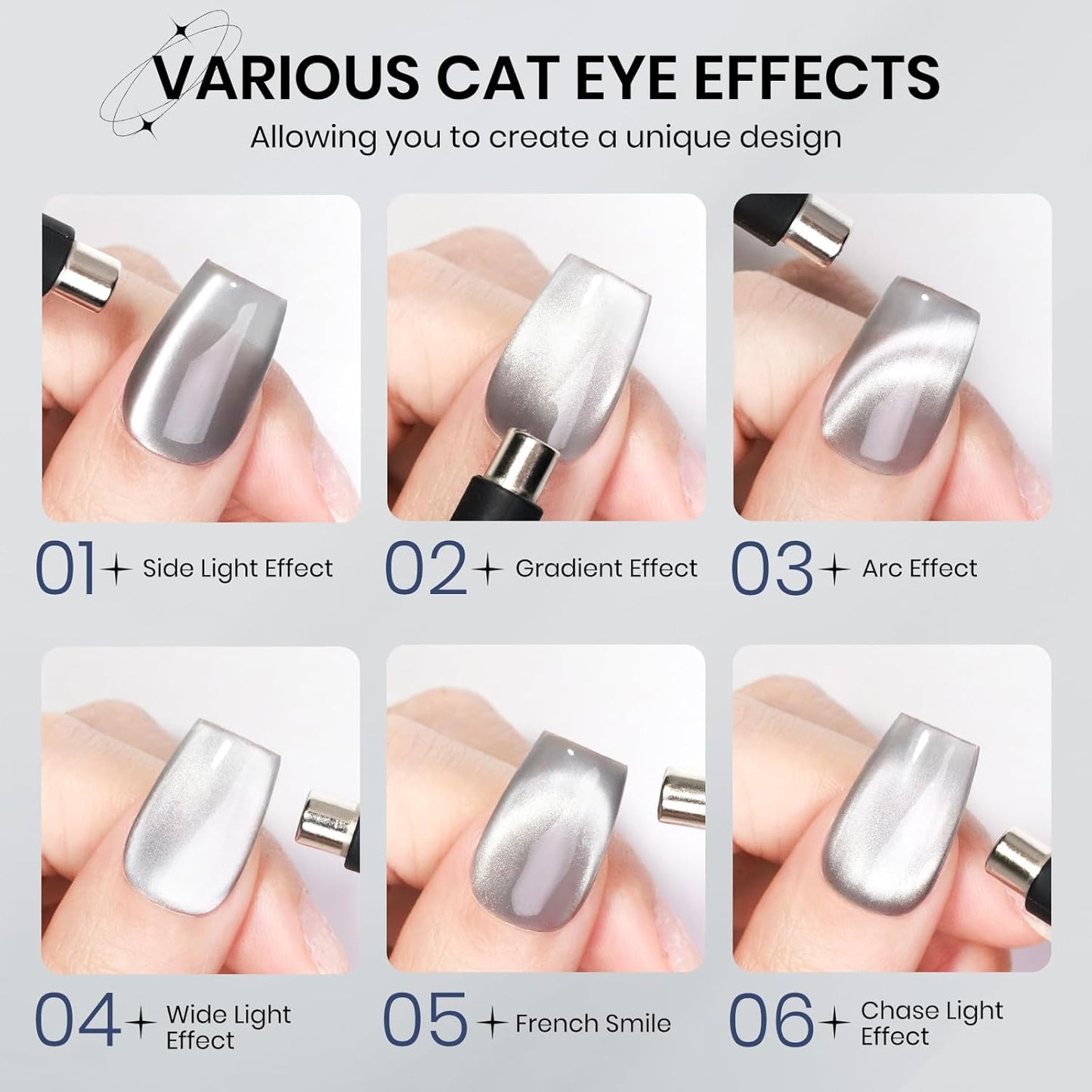 VARIOUS CAT EYE EFFECTS
Allowing you to create a unique design

01 Side Light Effect

02 Gradient Effect

03 Arc Effect

04 Wide Light Effect

05 French Smile

06 Chase Light Effect