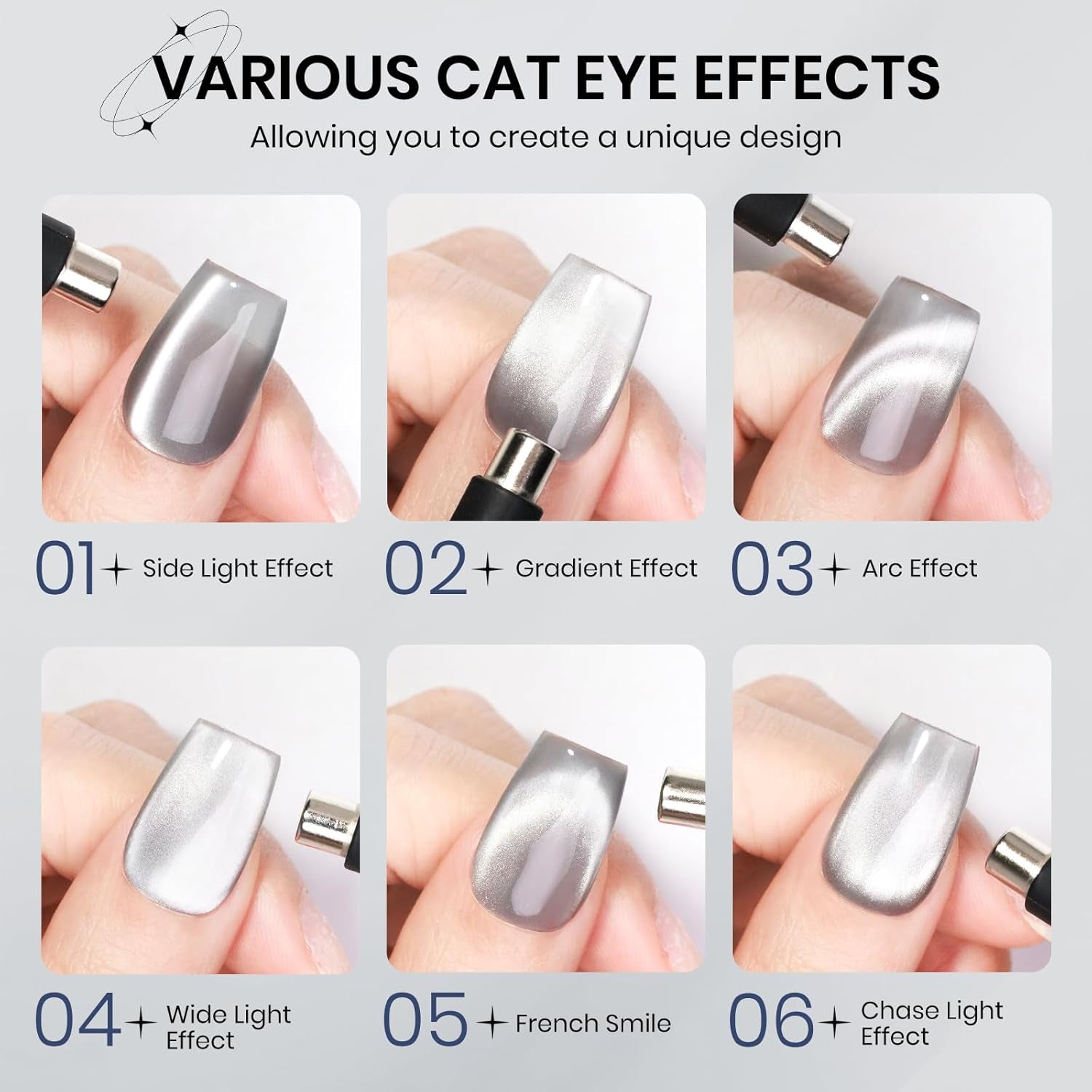 VARIOUS CAT EYE EFFECTS

Allowing you to create a unique design

01 Side Light Effect

02 Gradient Effect

03 Arc Effect

04 Wide Light Effect

05 French Smile

06 Chase Light Effect